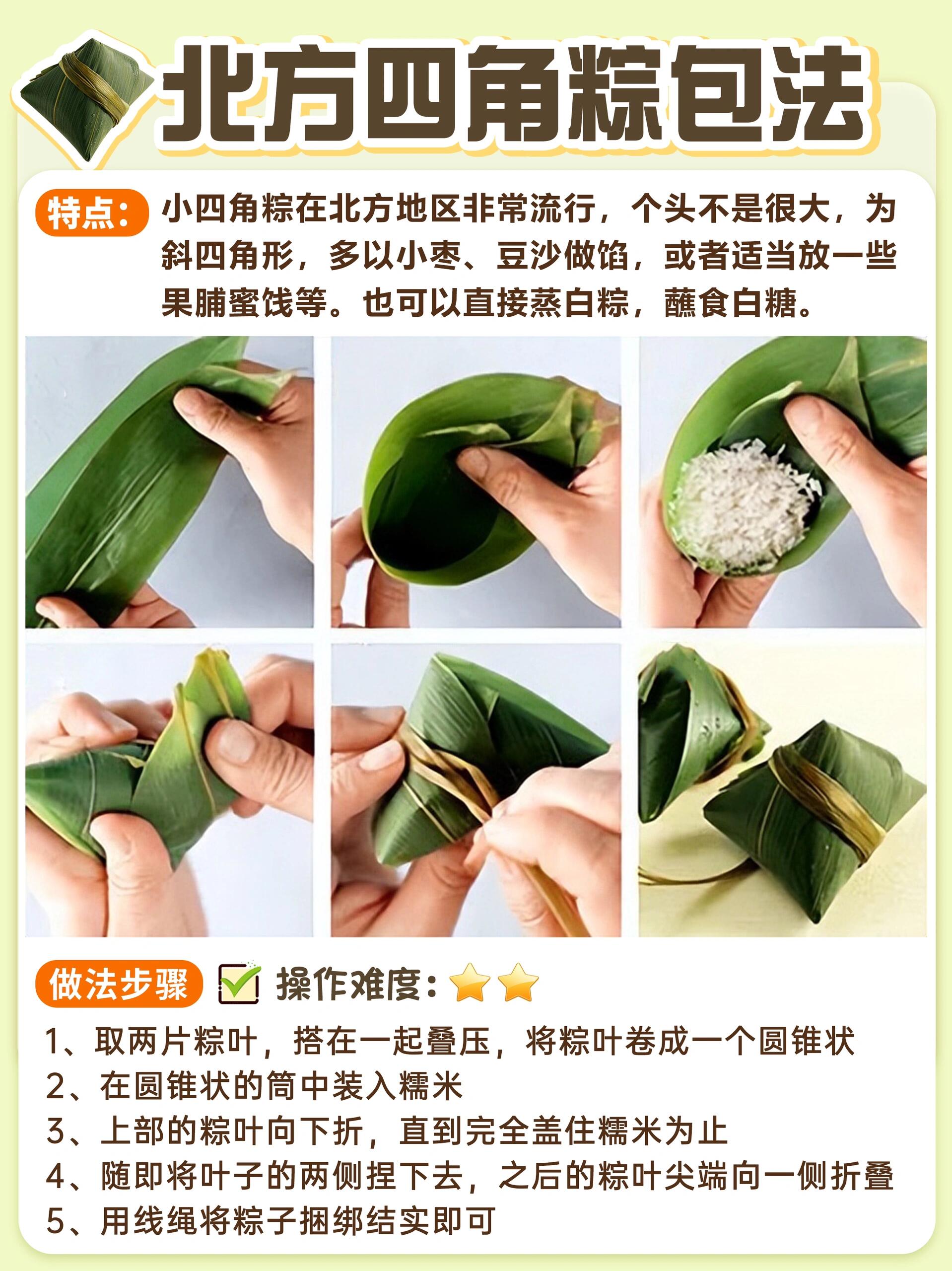 北方四角粽包法

特点：小四角粽在北方地区非常流行，个头不是很大，为斜四角形，多以小枣、豆沙做馅，或者适当放一些果脯蜜饯等。也可以直接蒸白粽，蘸食白糖。

做法步骤 操作难度：

1、取两片粽叶，搭在一起叠压，将粽叶卷成一个圆锥状
2、在圆锥状的筒中装入糯米
3、上部的粽叶向下折，直到完全盖住糯米为止
4、随即将叶子的两侧捏下去，之后的粽叶尖端向一侧折叠
5、用线绳将粽子捆绑结实即可